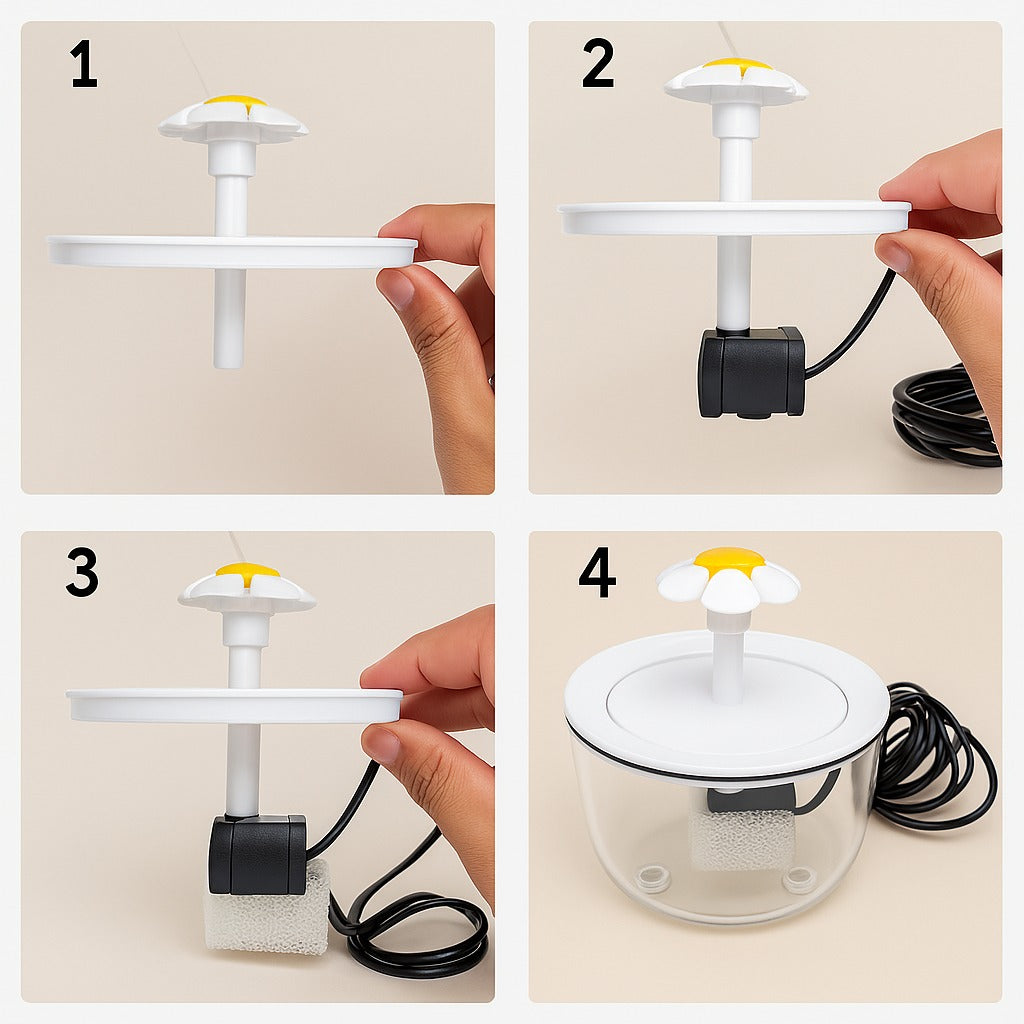 1

2

3

4